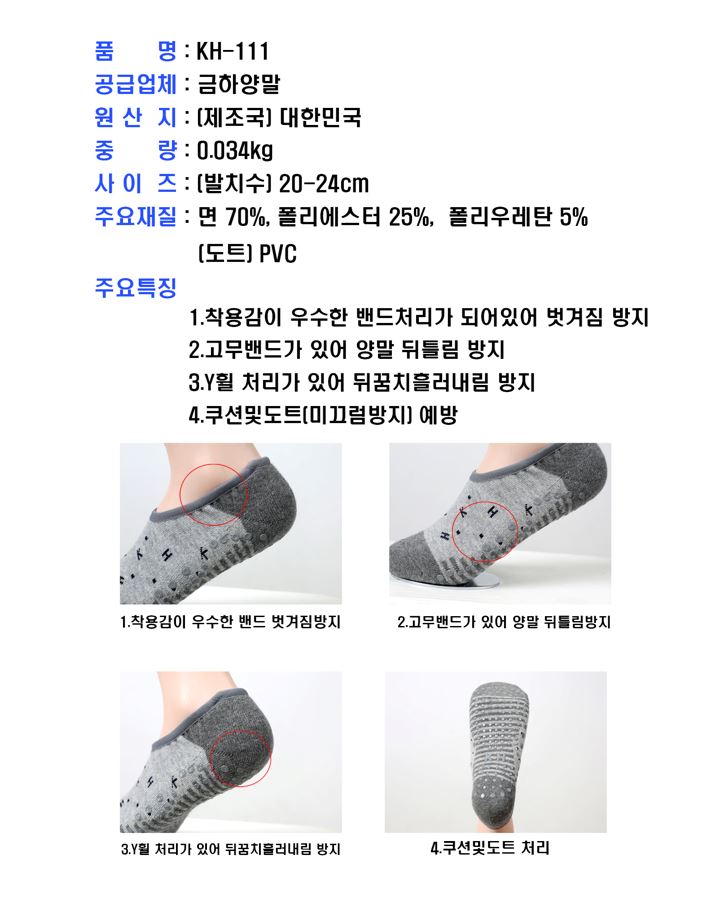 품 명 : KH-111
공급업체 : 금하양말
원 산 지 : (제조국) 대한민국
중 량 : 0.034kg
사 이 즈 : (발치수) 20-24cm
주요재질 : 면 70%, 폴리에스터 25%, 폴리우레탄 5%
(도트) PVC

주요특징
1.착용감이 우수한 밴드처리가 되어있어 벗겨짐 방지
2.고무밴드가 있어 양말 뒤틀림 방지
3.Y휠 처리가 있어 뒤꿈치흘러내림 방지
4.쿠션및도트(미끄럼방지) 예방

1.착용감이 우수한 밴드 벗겨짐방지

2.고무밴드가 있어 양말 뒤틀림방지

3.Y휠 처리가 있어 뒤꿈치흘러내림 방지

4.쿠션및도트 처리