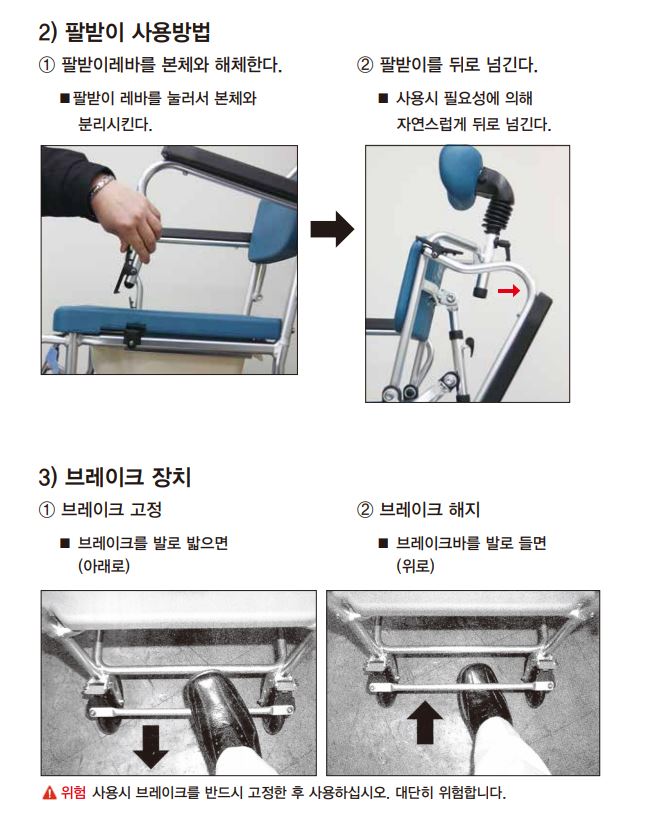 2) 팔받이 사용방법

① 팔받이레바를 본체와 해체한다.

■ 팔받이 레바를 눌러서 본체와 분리시킨다.

② 팔받이를 뒤로 넘긴다.

■ 사용시 필요성에 의해 자연스럽게 뒤로 넘긴다.

3) 브레이크 장치

① 브레이크 고정

■ 브레이크를 발로 밟으면 (아래로)

② 브레이크 해지

■ 브레이크바를 발로 들면 (위로)

위험 사용시 브레이크를 반드시 고정한 후 사용하십시오. 대단히 위험합니다.