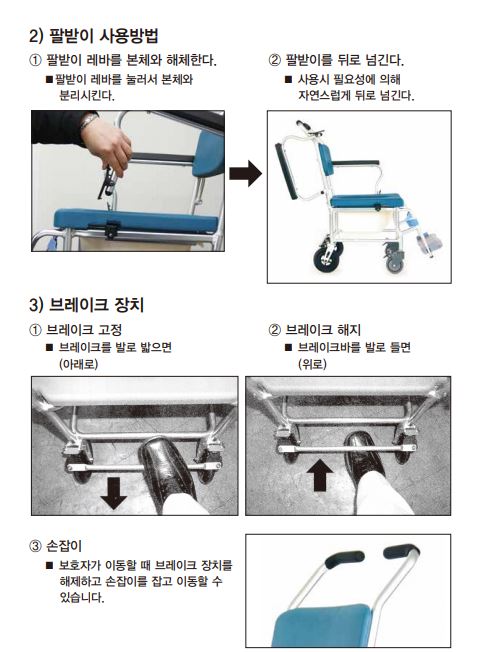 2) 팔받이 사용방법

① 팔받이 레바를 본체와 해체한다.

■ 팔받이 레바를 눌러서 본체와 분리시킨다.

② 팔받이를 뒤로 넘긴다.

■ 사용시 필요성에 의해 자연스럽게 뒤로 넘긴다.

3) 브레이크 장치

① 브레이크 고정

■ 브레이크를 발로 밟으면 (아래로)

② 브레이크 해지

■ 브레이크바를 발로 들면 (위로)

③ 손잡이

■ 보호자가 이동할 때 브레이크 장치를 해제하고 손잡이를 잡고 이동할 수 있습니다.